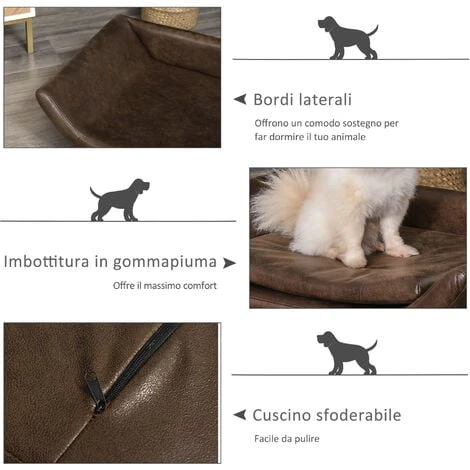 Bordi laterali

Offrono un comodo sostegno per far dormire il tuo animale

Imbottitura in gommapiuma

Offre il massimo comfort

Cuscino sfoderabile

Facile da pulire