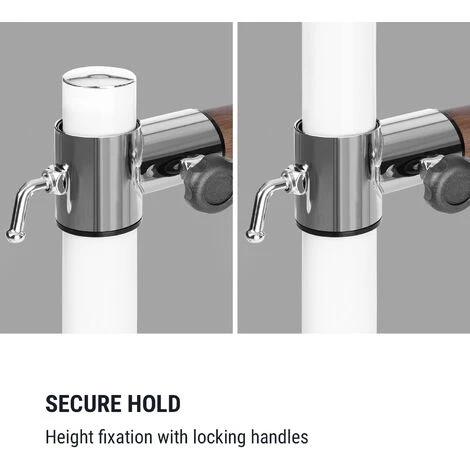 SECURE HOLD

Height fixation with locking handles