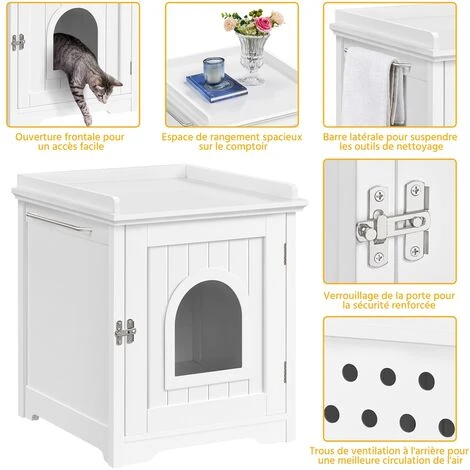 Ouverture frontale pour un accès facile

Espace de rangement spacieux sur le comptoir

Barre latérale pour suspendre les outils de nettoyage

Verrouillage de la porte pour la sécurité renforcée

Trous de ventilation à l'arrière pour une meilleure circulation de l'air