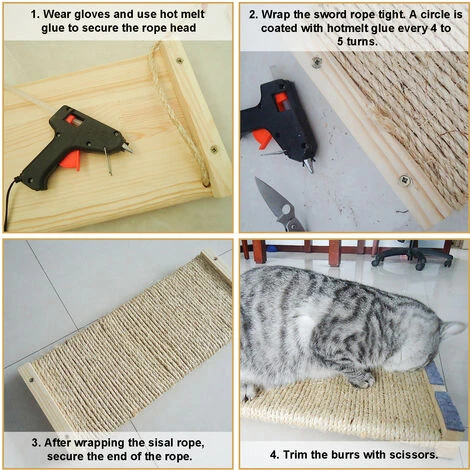 1. Wear gloves and use hot melt glue to secure the rope head

2. Wrap the sword rope tight. A circle is coated with hotmelt glue every 4 to 5 turns.

3. After wrapping the sisal rope, secure the end of the rope.

4. Trim the burrs with scissors.