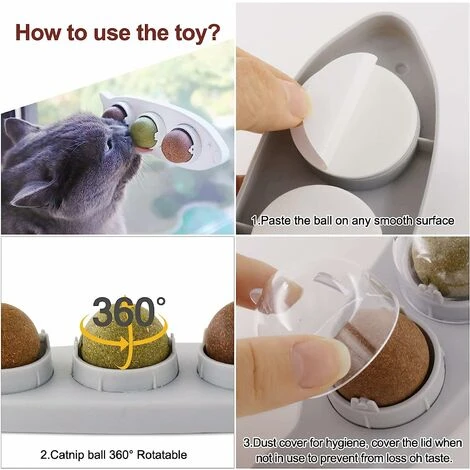 How to use the toy?

1.Paste the ball on any smooth surface

360°

2.Catnip ball 360° Rotatable

3.Dust cover for hygiene, cover the lid when not in use to prevent from loss oh taste.