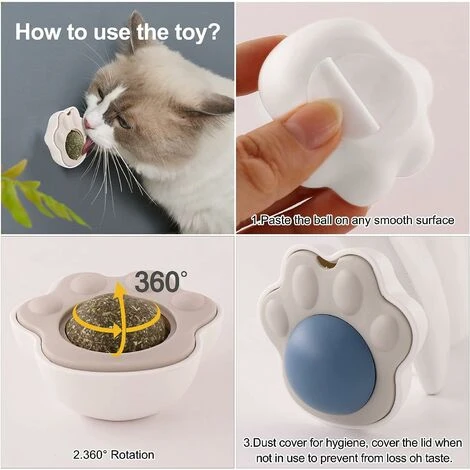 How to use the toy?

1.Paste the ball on any smooth surface

360°

2.360° Rotation

3.Dust cover for hygiene, cover the lid when not in use to prevent from loss oh taste.