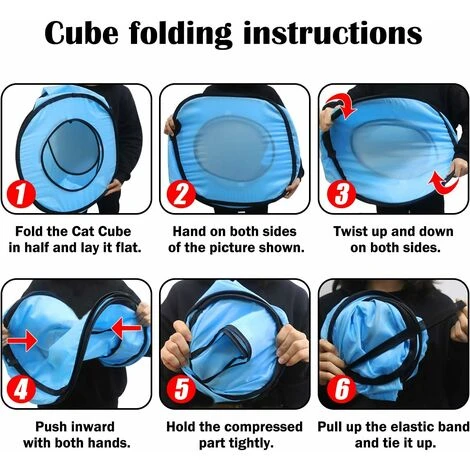 Cube folding instructions

1

Fold the Cat Cube in half and lay it flat.

2

Hand on both sides of the picture shown.

3

Twist up and down on both sides.

4

Push inward with both hands.

5

Hold the compressed part tightly.

6

Pull up the elastic band and tie it up.