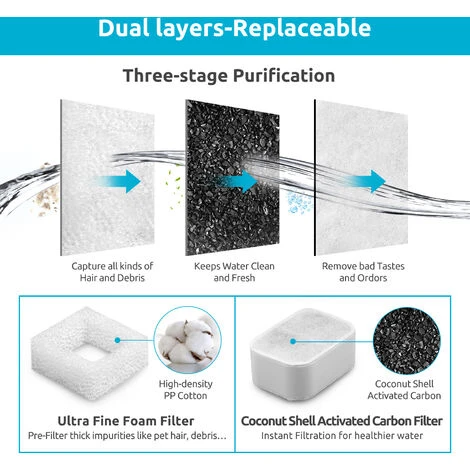 Dual layers-Replaceable

Three-stage Purification

Capture all kinds of Hair and Debris

Keeps Water Clean and Fresh

Remove bad Tastes and Ordors

High-density PP Cotton

Ultra Fine Foam Filter

Pre-Filter thick impurities like pet hair, debris...

Coconut Shell Activated Carbon

Coconut Shell Activated Carbon Filter

Instant Filtration for healthier water