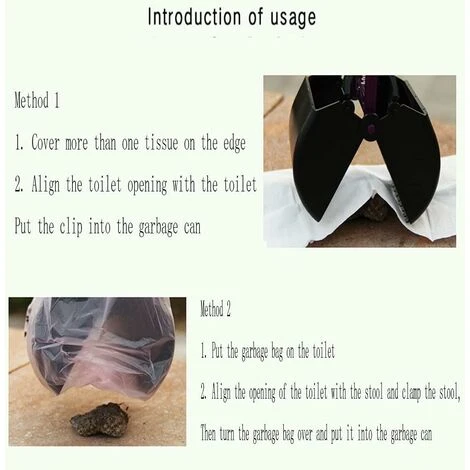 Introduction of usage

Method 1

1. Cover more than one tissue on the edge

2. Align the toilet opening with the toilet

Put the clip into the garbage can

Method 2

1. Put the garbage bag on the toilet

2. Align the opening of the toilet with the stool and clamp the stool,

Then turn the garbage bag over and put it into the garbage can