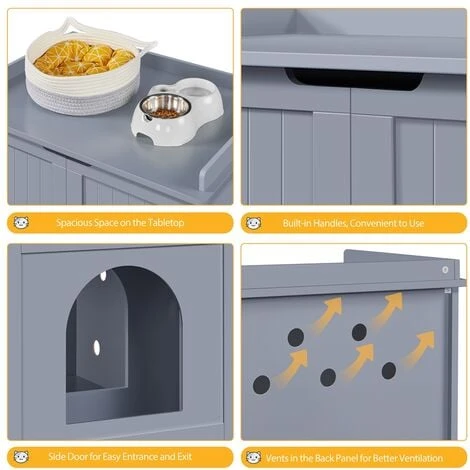 Spacious Space on the Tabletop

Built-in Handles, Convenient to Use

Side Door for Easy Entrance and Exit

Vents in the Back Panel for Better Ventilation