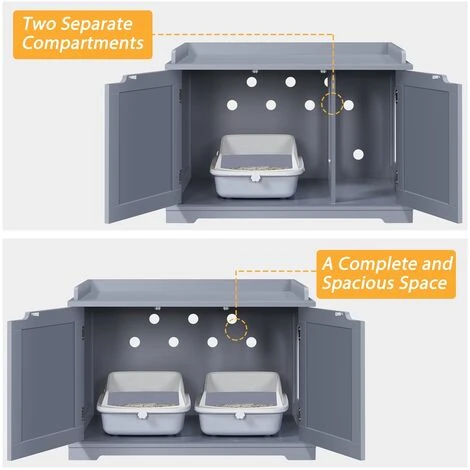 Two Separate Compartments

A Complete and Spacious Space