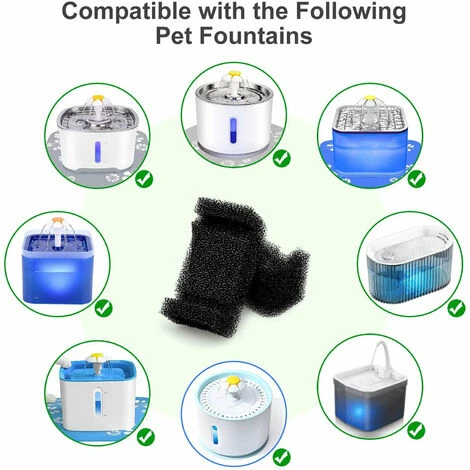 Compatible with the Following Pet Fountains