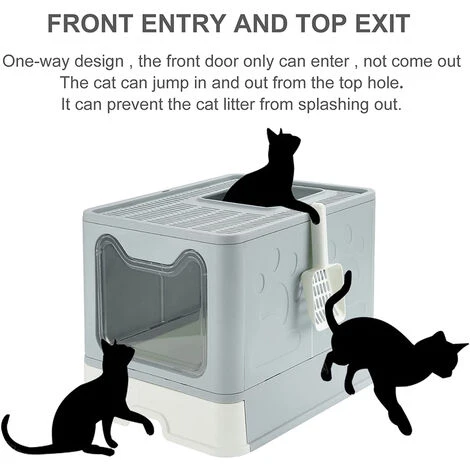 FRONT ENTRY AND TOP EXIT

One-way design , the front door only can enter , not come out
The cat can jump in and out from the top hole.
It can prevent the cat litter from splashing out.