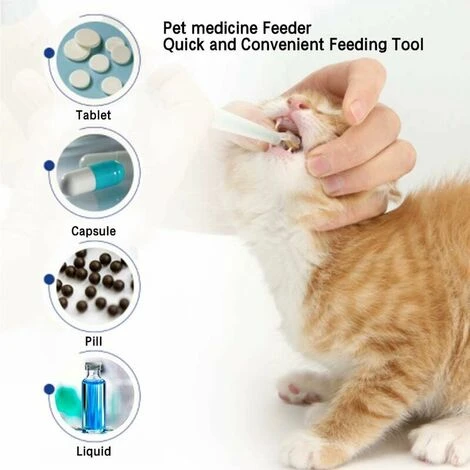 Pet medicine Feeder
Quick and Convenient Feeding Tool

Tablet

Capsule

Pill

Liquid