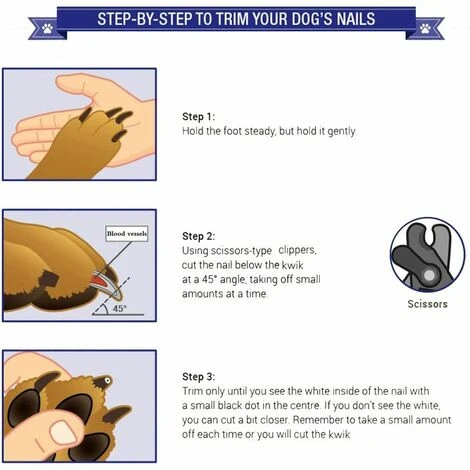 STEP-BY-STEP TO TRIM YOUR DOG'S NAILS

Step 1:
Hold the foot steady, but hold it gently.

Blood vessels

45°

Step 2:
Using scissors-type clippers, cut the nail below the kwik at a 45° angle, taking off small amounts at a time.

Scissors

Step 3:
Trim only until you see the white inside of the nail with a small black dot in the centre. If you don't see the white, you can cut a bit closer. Remember to take a small amount off each time or you will cut the kwik