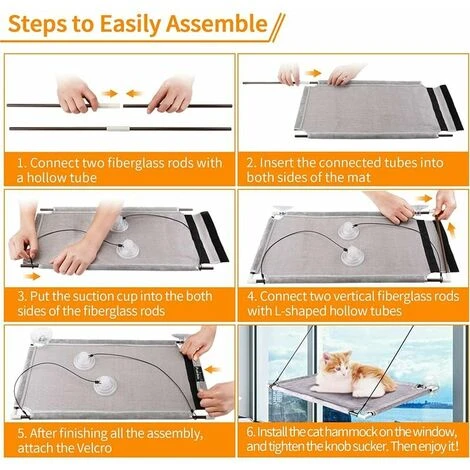 Steps to Easily Assemble

1. Connect two fiberglass rods with a hollow tube

2. Insert the connected tubes into both sides of the mat

3. Put the suction cup into the both sides of the fiberglass rods

4. Connect two vertical fiberglass rods with L-shaped hollow tubes

5. After finishing all the assembly, attach the Velcro

6. Install the cat hammock on the window, and tighten the knob sucker. Then enjoy it!