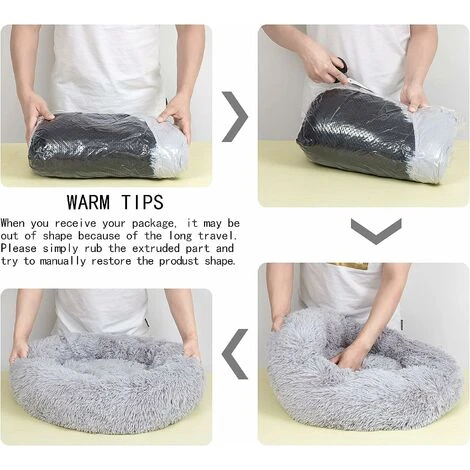 WARM TIPS

When you receive your package, it may be out of shape because of the long travel. Please simply rub the extruded part and try to manually restore the produst shape.