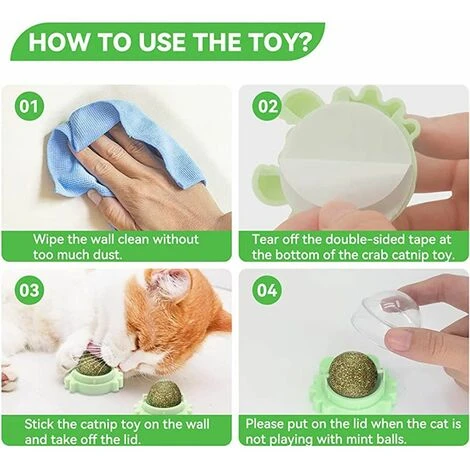 HOW TO USE THE TOY?

01

Wipe the wall clean without too much dust.

02

Tear off the double-sided tape at the bottom of the crab catnip toy.

03

Stick the catnip toy on the wall and take off the lid.

04

Please put on the lid when the cat is not playing with mint balls.