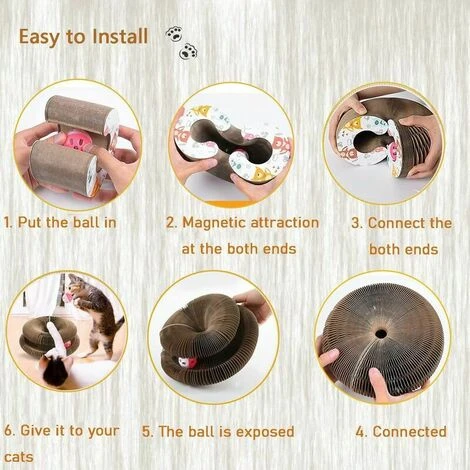 Easy to Install

1. Put the ball in

2. Magnetic attraction at the both ends

3. Connect the both ends

6. Give it to your cats

5. The ball is exposed

4. Connected