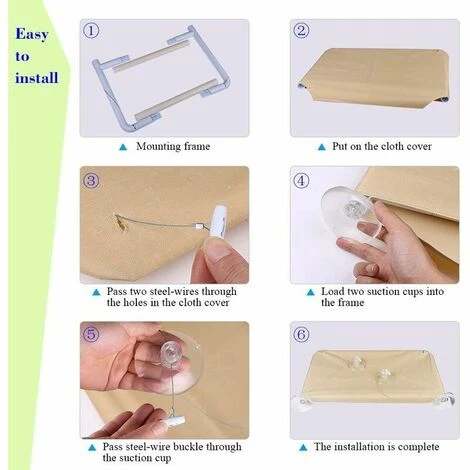 Easy to install

①

▲ Mounting frame

②

▲ Put on the cloth cover

③

▲ Pass two steel-wires through the holes in the cloth cover

④

▲ Load two suction cups into the frame

⑤

▲ Pass steel-wire buckle through the suction cup

⑥

▲ The installation is complete