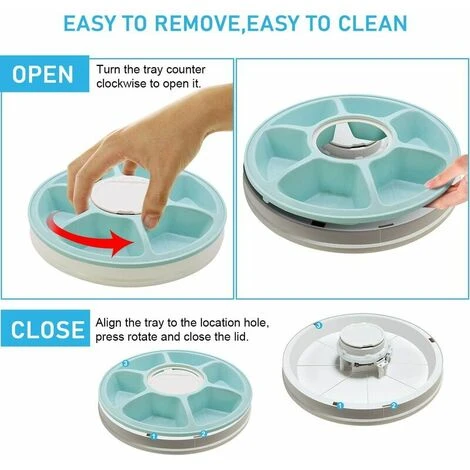 EASY TO REMOVE,EASY TO CLEAN

OPEN

Turn the tray counter clockwise to open it.

CLOSE

Align the tray to the location hole, press rotate and close the lid.

3

1

2

3

1

2